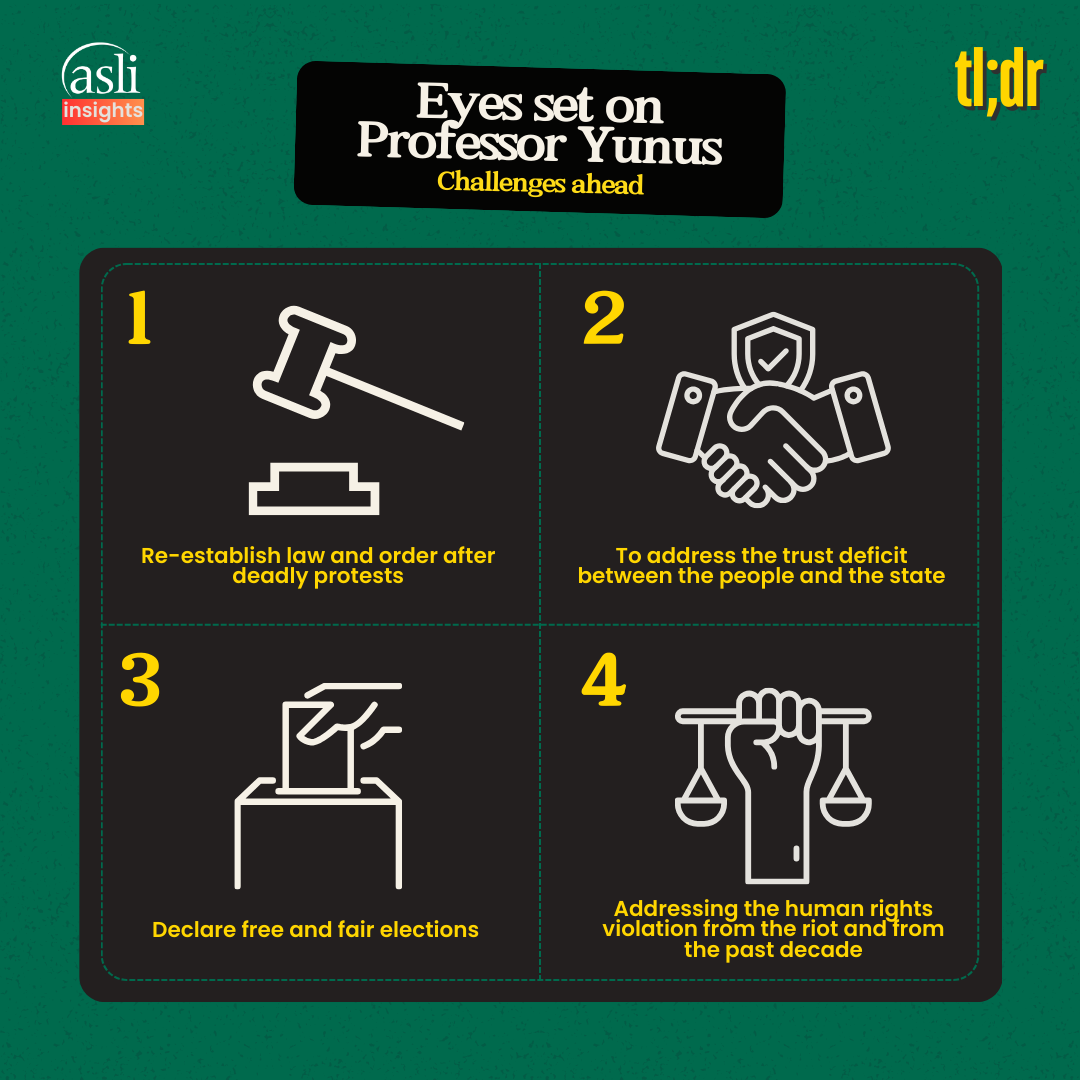 asli insights

Eyes set on Professor Yunus
Challenges ahead

tl;dr

1
Re-establish law and order after deadly protests

2
To address the trust deficit between the people and the state

3
Declare free and fair elections

4
Addressing the human rights violation from the riot and from the past decade